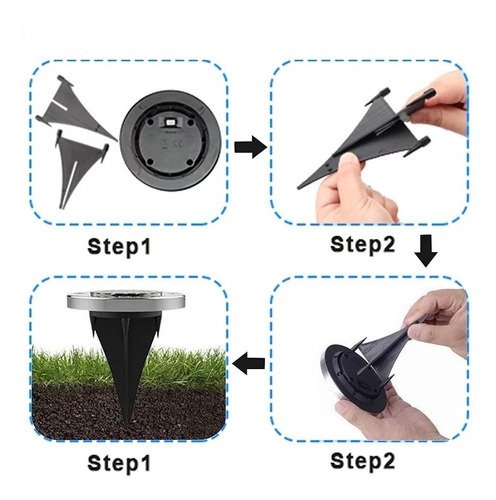 Step1

Step2

Step1

Step2