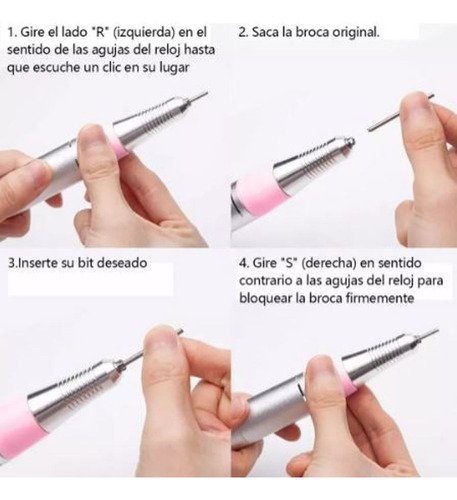 1. Gire el lado "R" (izquierda) en el sentido de las agujas del reloj hasta que escuche un clic en su lugar

2. Saca la broca original.

3.Inserte su bit deseado

4. Gire "S" (derecha) en sentido contrario a las agujas del reloj para bloquear la broca firmemente