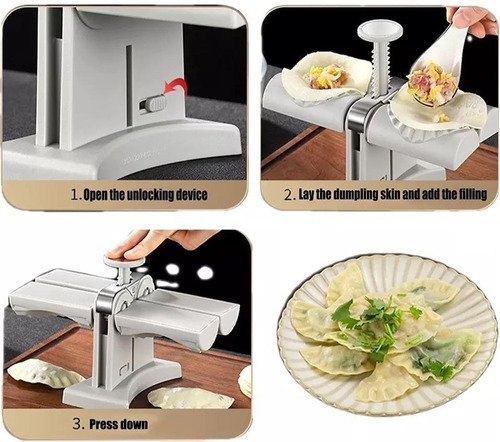 1. Open the unlocking device

2. Lay the dumpling skin and add the filling

3. Press down